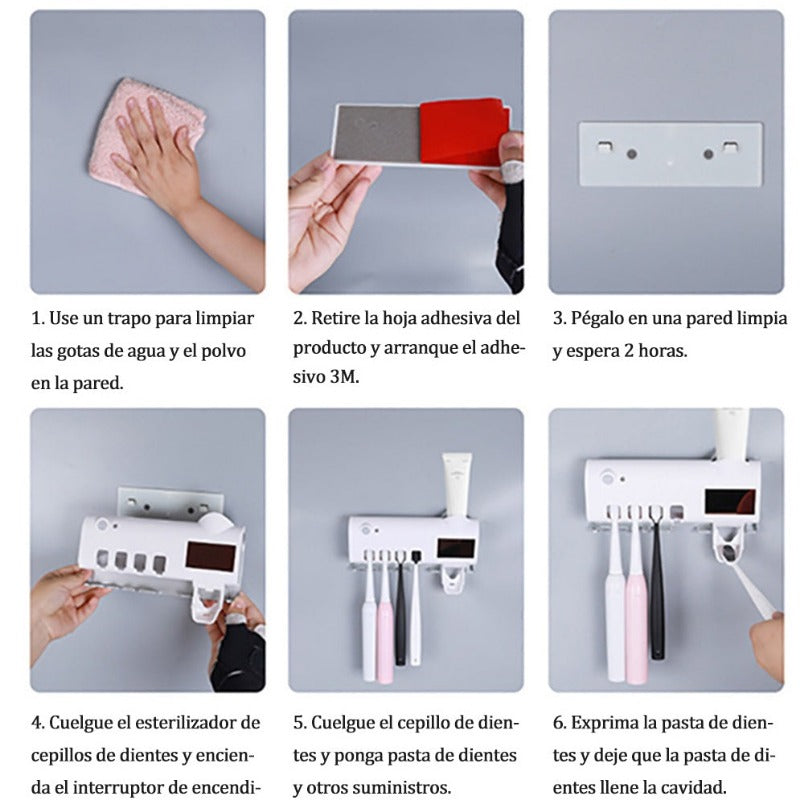 1. Use un trapo para limpiar las gotas de agua y el polvo en la pared.

2. Retire la hoja adhesiva del producto y arranque el adhesivo 3M.

3. Pégalo en una pared limpia y espera 2 horas.

4. Cuelgue el esterilizador de cepillos de dientes y encienda el interruptor de encendi-

5. Cuelgue el cepillo de dientes y ponga pasta de dientes y otros suministros.

6. Exprima la pasta de dientes y deje que la pasta de dientes llene la cavidad.