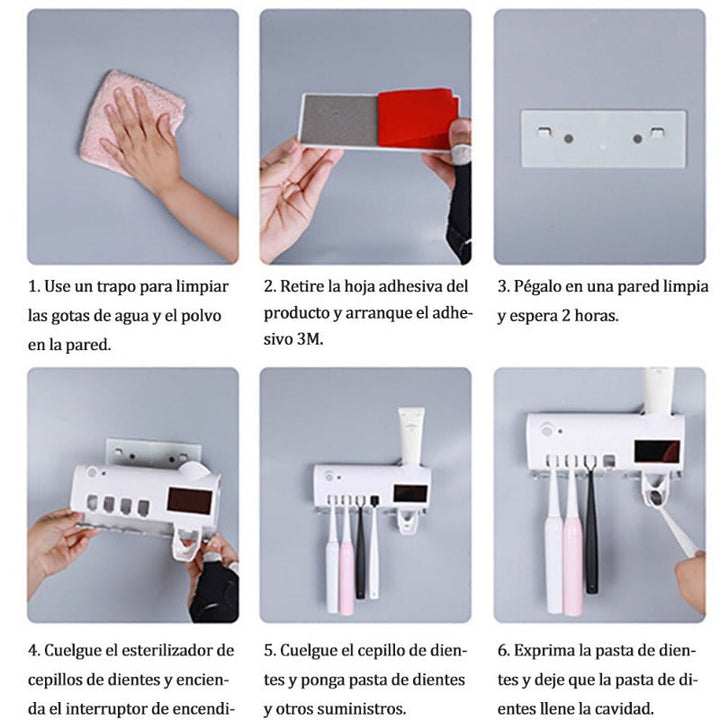 1. Use un trapo para limpiar las gotas de agua y el polvo en la pared.

2. Retire la hoja adhesiva del producto y arranque el adhesivo 3M.

3. Pégalo en una pared limpia y espera 2 horas.

4. Cuelgue el esterilizador de cepillos de dientes y encienda el interruptor de encendi-

5. Cuelgue el cepillo de dientes y ponga pasta de dientes y otros suministros.

6. Exprima la pasta de dientes y deje que la pasta de dientes llene la cavidad.