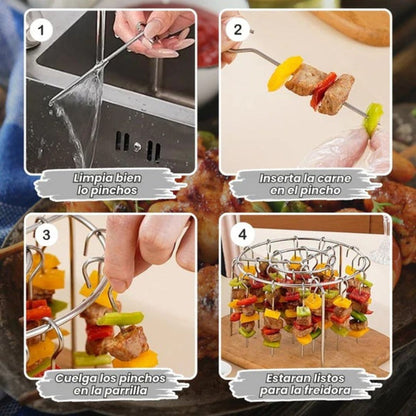 1

Limpia bien lo pinchos

2

Inserta la carne en el pincho

3

Cuelga los pinchos en la parrilla

4

Estaran listos para la freidora