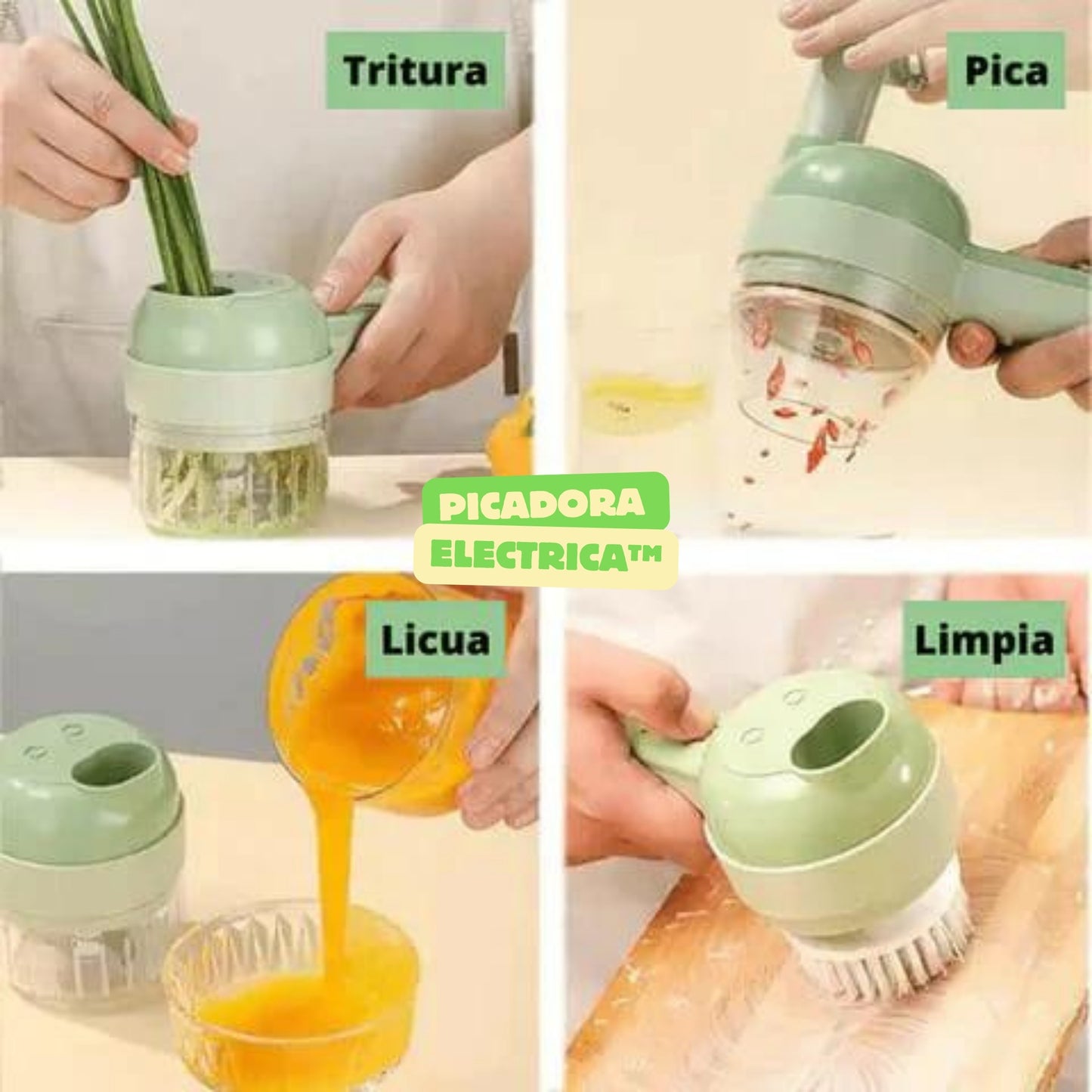 Tritura

Pica

PICADORA ELECTRICA™

Licua

Limpia