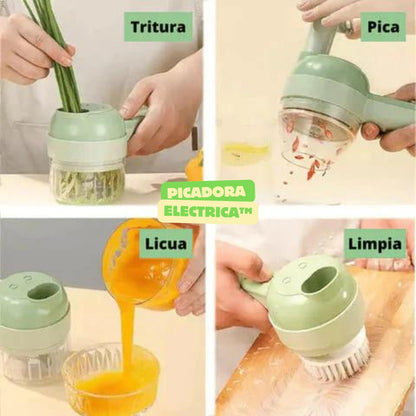 Tritura

Pica

PICADORA ELECTRICA™

Licua

Limpia