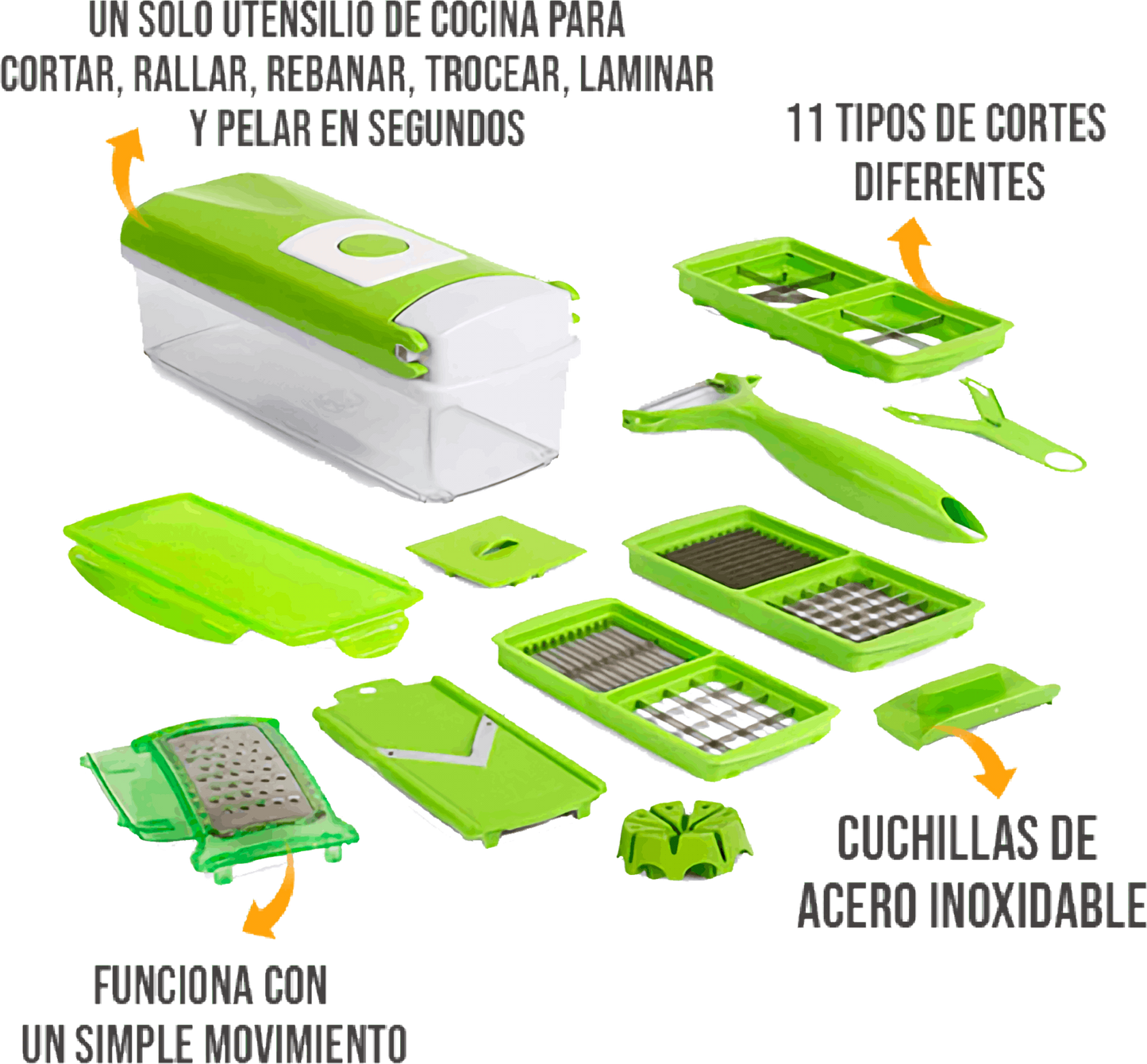 UN SOLO UTENSILIO DE COCINA PARA CORTAR, RALLAR, REBANAR, TROCEAR, LAMINAR Y PELAR EN SEGUNDOS

11 TIPOS DE CORTES DIFERENTES

CUCHILLAS DE ACERO INOXIDABLE

FUNCIONA CON UN SIMPLE MOVIMIENTO