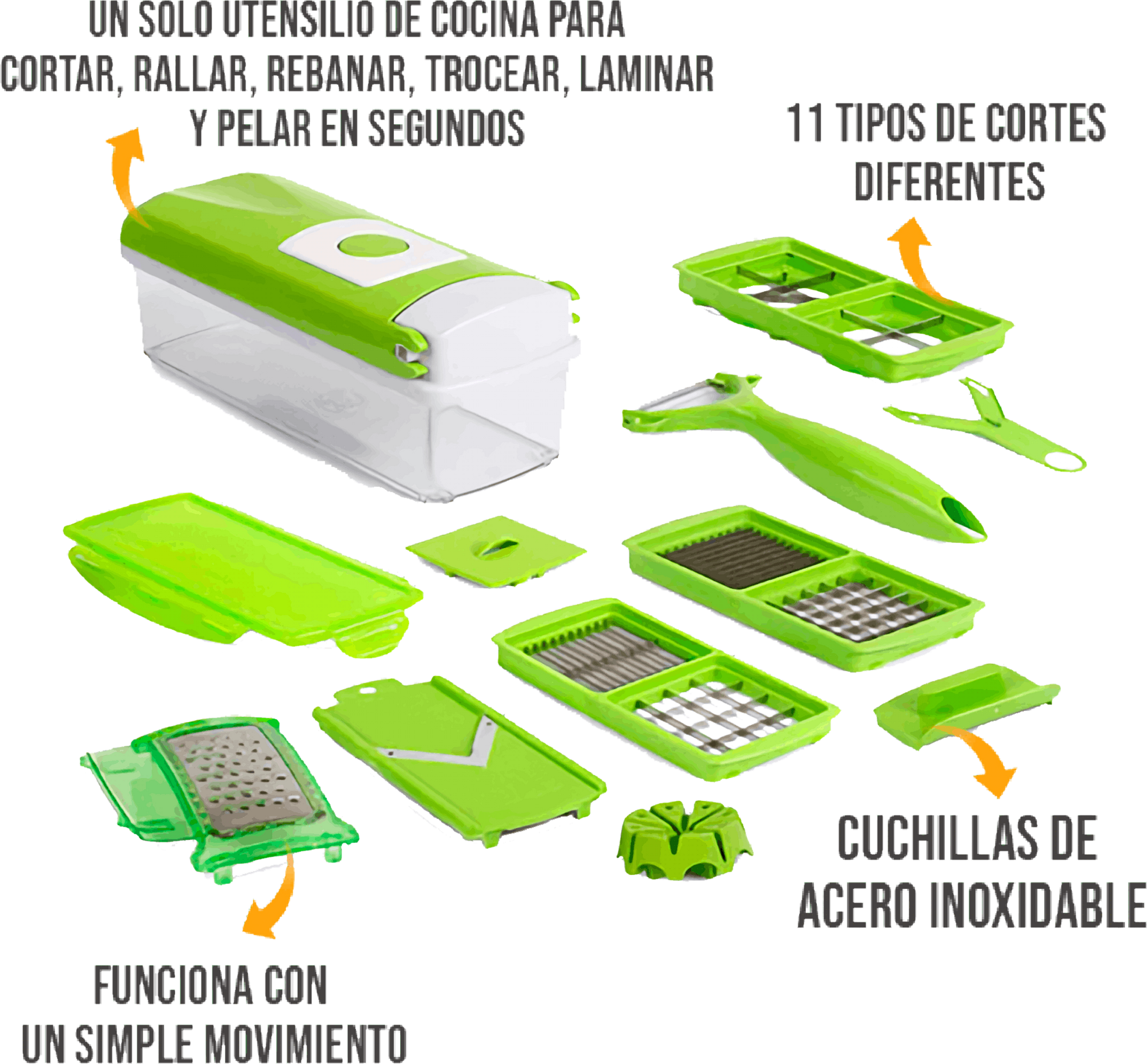 UN SOLO UTENSILIO DE COCINA PARA CORTAR, RALLAR, REBANAR, TROCEAR, LAMINAR Y PELAR EN SEGUNDOS

11 TIPOS DE CORTES DIFERENTES

CUCHILLAS DE ACERO INOXIDABLE

FUNCIONA CON UN SIMPLE MOVIMIENTO