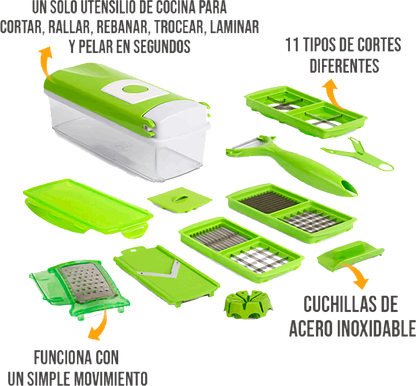 UN SOLO UTENSILIO DE COCINA PARA CORTAR, RALLAR, REBANAR, TROCEAR, LAMINAR Y PELAR EN SEGUNDOS

11 TIPOS DE CORTES DIFERENTES

CUCHILLAS DE ACERO INOXIDABLE

FUNCIONA CON UN SIMPLE MOVIMIENTO