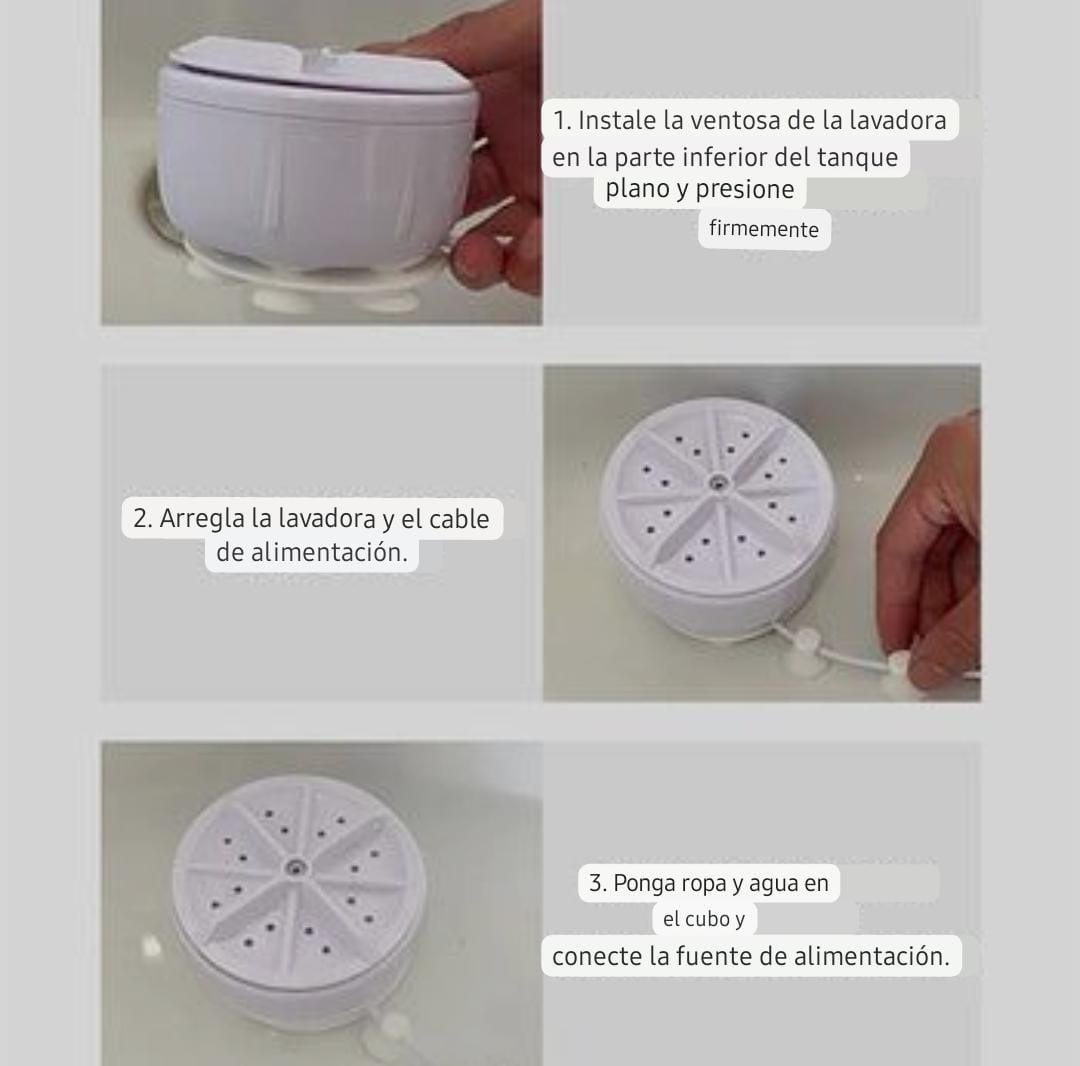 1. Instale la ventosa de la lavadora en la parte inferior del tanque plano y presione firmemente

2. Arregla la lavadora y el cable de alimentación.

3. Ponga ropa y agua en el cubo y conecte la fuente de alimentación.