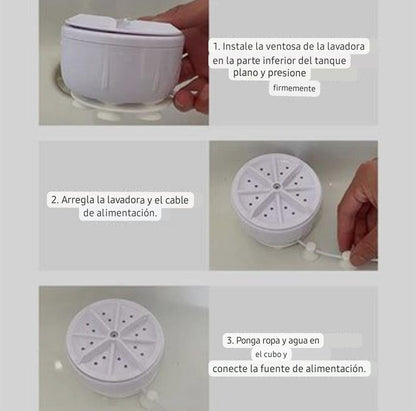 1. Instale la ventosa de la lavadora en la parte inferior del tanque plano y presione firmemente

2. Arregla la lavadora y el cable de alimentación.

3. Ponga ropa y agua en el cubo y conecte la fuente de alimentación.