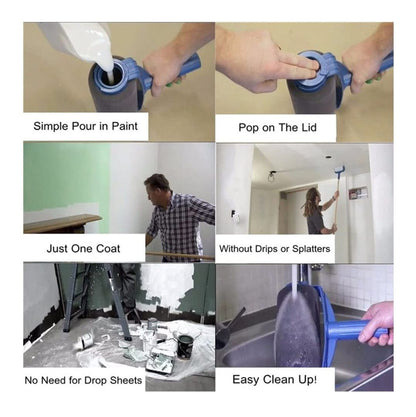 Simple Pour in Paint

Pop on The Lid

Just One Coat

Without Drips or Splatters

No Need for Drop Sheets

Easy Clean Up!