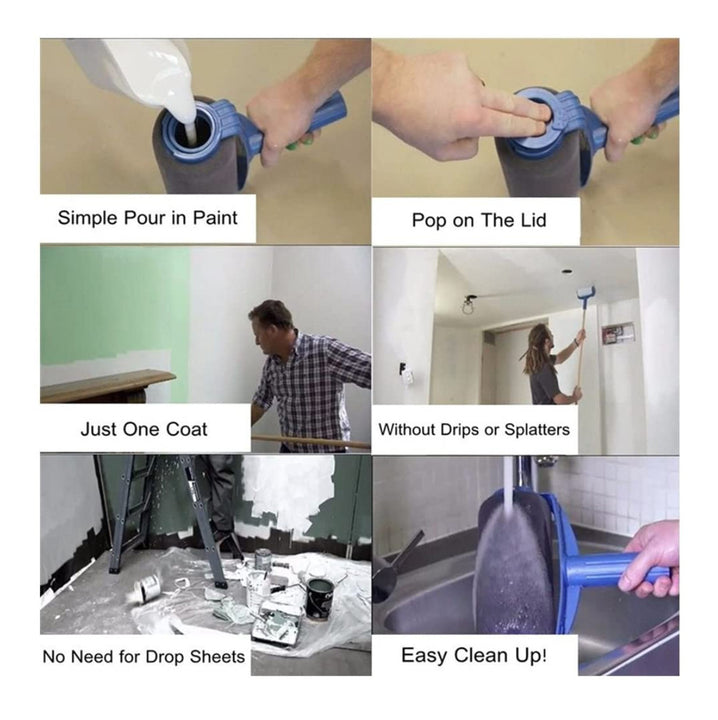 Simple Pour in Paint

Pop on The Lid

Just One Coat

Without Drips or Splatters

No Need for Drop Sheets

Easy Clean Up!