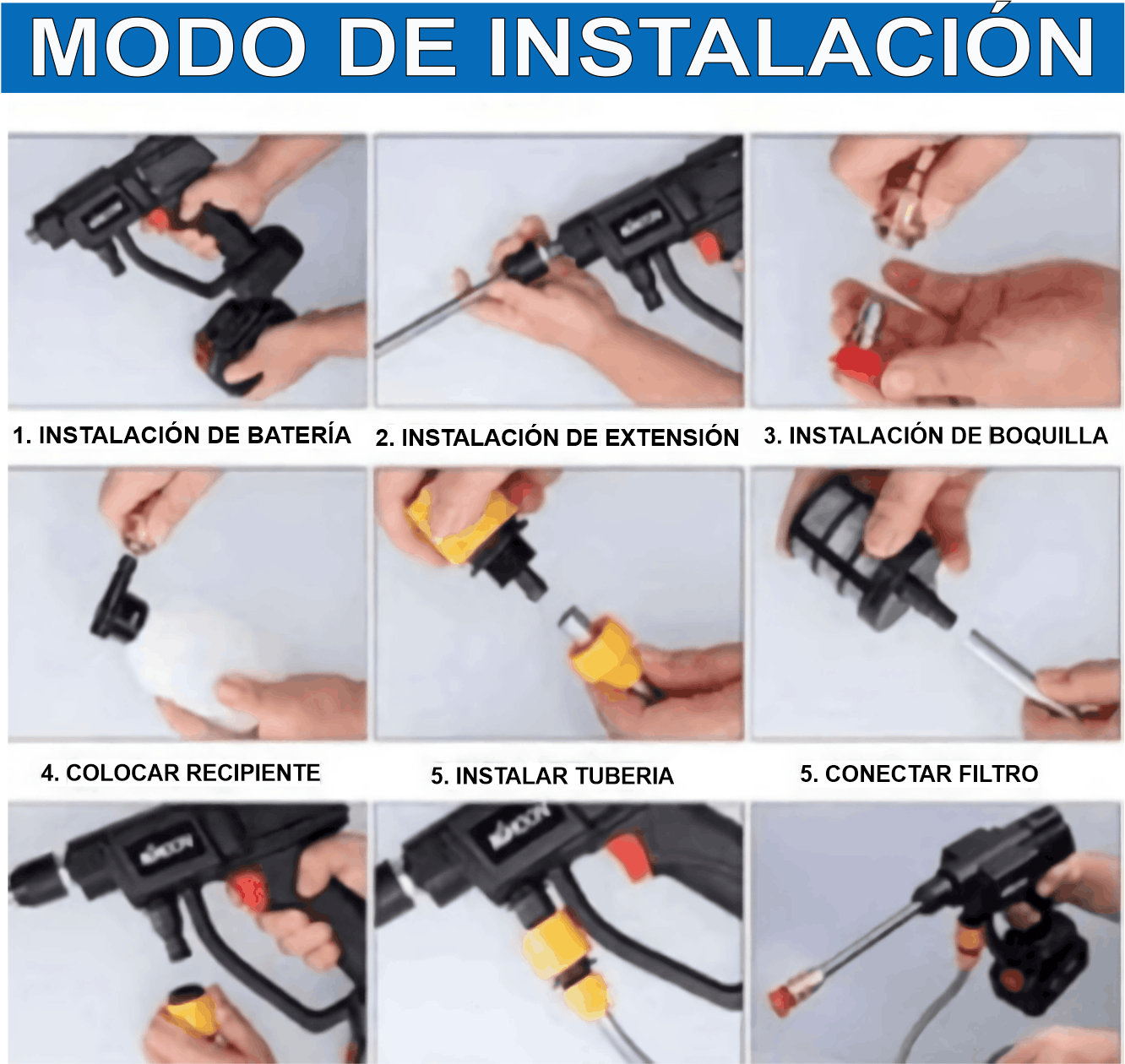 MODO DE INSTALACIÓN

1. INSTALACIÓN DE BATERÍA

2. INSTALACIÓN DE EXTENSIÓN

3. INSTALACIÓN DE BOQUILLA

4. COLOCAR RECIPIENTE

5. INSTALAR TUBERIA

5. CONECTAR FILTRO