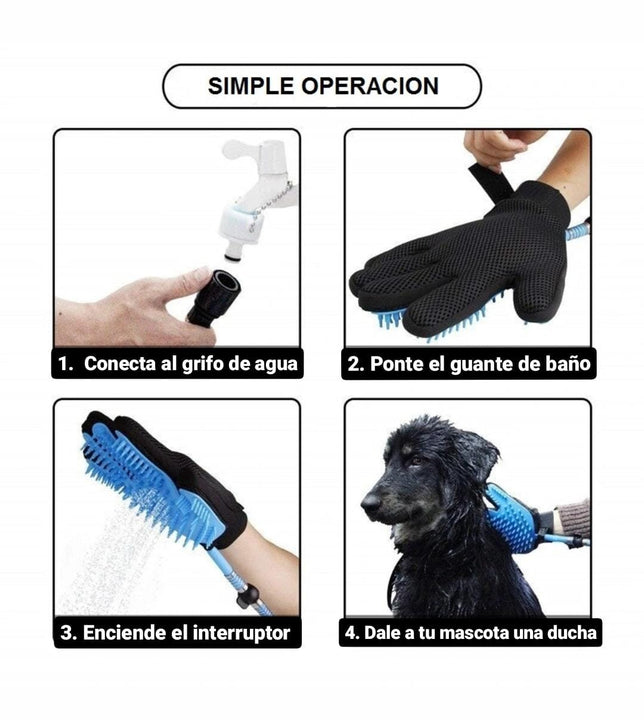 SIMPLE OPERACION

1. Conecta al grifo de agua

2. Ponte el guante de baño

3. Enciende el interruptor

4. Dale a tu mascota una ducha